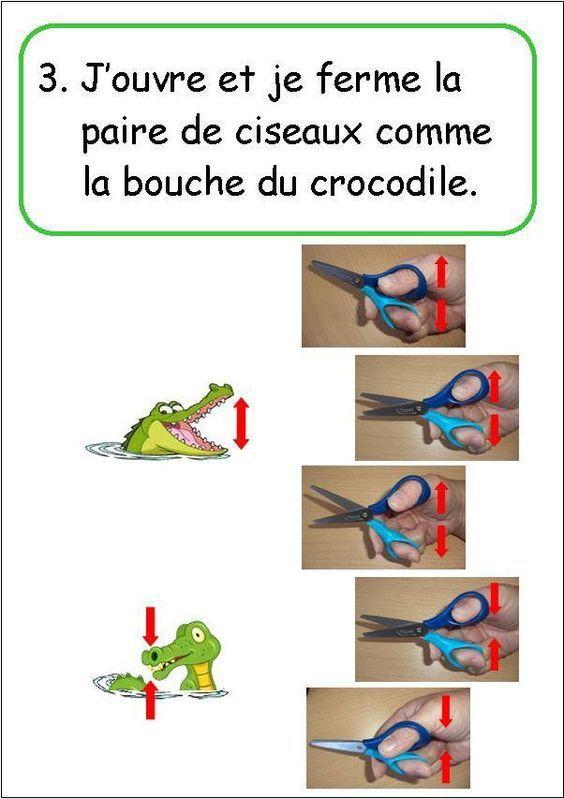 3. J'ouvre et je ferme la paire de ciseaux comme la bouche du crocodile.